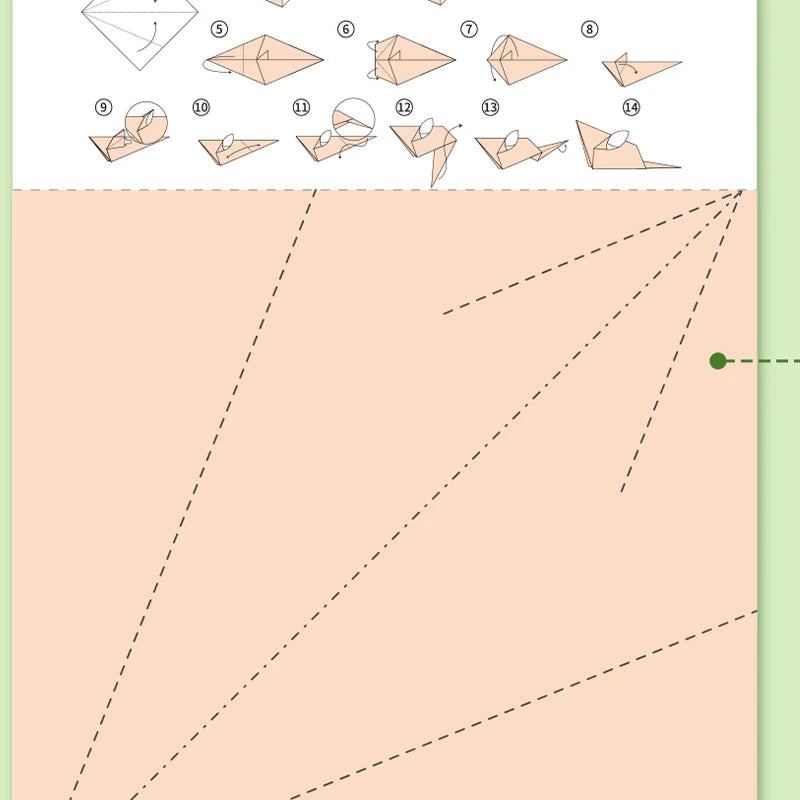 ⑤ ⑥ ⑦ ⑧
⑨ ⑩ ⑪ ⑫ ⑬ ⑭