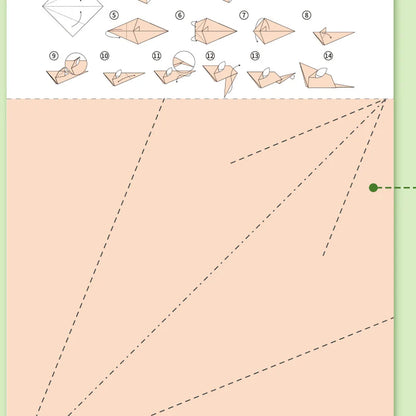 5
6
7
8
9
10
11
12
13
14